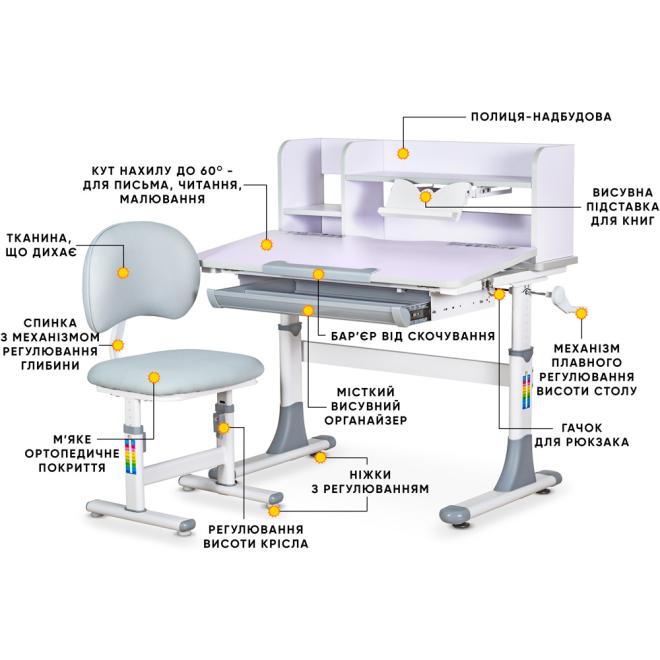 ПОЛИЦЯ-НАДБУДОВА

КУТ НАХИЛУ ДО 60° - ДЛЯ ПИСЬМА, ЧИТАННЯ, МАЛЮВАННЯ

ВИСУВНА ПІДСТАВКА ДЛЯ КНИГ

ТКАНИНА, ЩО ДИХАЄ

СПИНКА З МЕХАНІЗМОМ РЕГУЛЮВАННЯ ГЛИБИНИ

БАР'ЄР ВІД СКОЧУВАННЯ

МЕХАНІЗМ ПЛАВНОГО РЕГУЛЮВАННЯ ВИСОТИ СТОЛУ

МІСТКИЙ ВИСУВНИЙ ОРГАНАЙЗЕР

ГАЧОК ДЛЯ РЮКЗАКА

М'ЯКЕ ОРТОПЕДИЧНЕ ПОКРИТТЯ

НІЖКИ З РЕГУЛЮВАННЯМ

РЕГУЛЮВАННЯ ВИСОТИ КРІСЛА