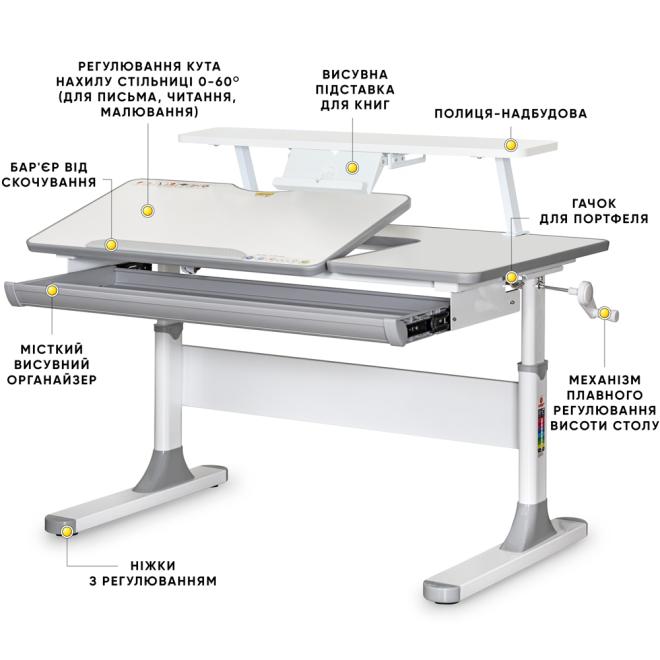 РЕГУЛЮВАННЯ КУТА НАХИЛУ СТІЛЬНИЦІ 0-60° (ДЛЯ ПИСЬМА, ЧИТАННЯ, МАЛЮВАННЯ)

ВИСУВНА ПІДСТАВКА ДЛЯ КНИГ

ПОЛИЦЯ-НАДБУДОВА

БАР'ЄР ВІД СКОЧУВАННЯ

ГАЧОК ДЛЯ ПОРТФЕЛЯ

МІСТКИЙ ВИСУВНИЙ ОРГАНАЙЗЕР

МЕХАНІЗМ ПЛАВНОГО РЕГУЛЮВАННЯ ВИСОТИ СТОЛУ

НІЖКИ З РЕГУЛЮВАННЯМ