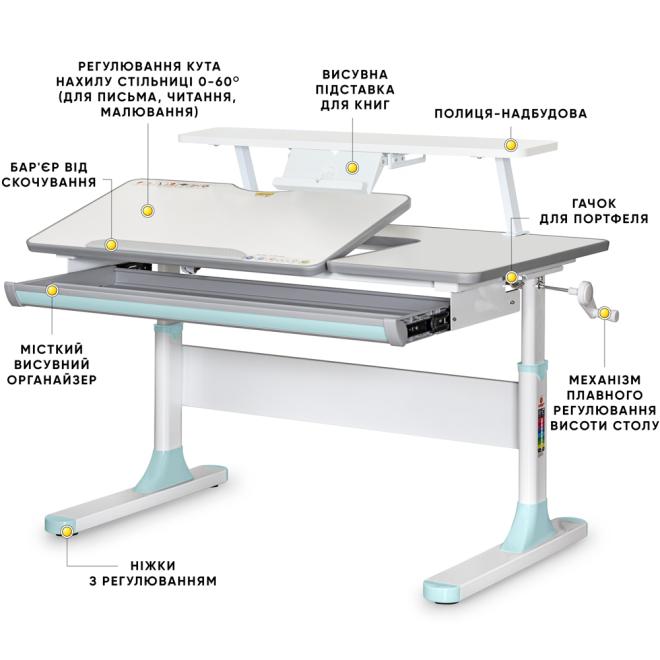 РЕГУЛЮВАННЯ КУТА НАХИЛУ СТІЛЬНИЦІ 0-60° (ДЛЯ ПИСЬМА, ЧИТАННЯ, МАЛЮВАННЯ)

ВИСУВНА ПІДСТАВКА ДЛЯ КНИГ

ПОЛИЦЯ-НАДБУДОВА

БАР'ЄР ВІД СКОЧУВАННЯ

ГАЧОК ДЛЯ ПОРТФЕЛЯ

МІСТКИЙ ВИСУВНИЙ ОРГАНАЙЗЕР

МЕХАНІЗМ ПЛАВНОГО РЕГУЛЮВАННЯ ВИСОТИ СТОЛУ

НІЖКИ З РЕГУЛЮВАННЯМ