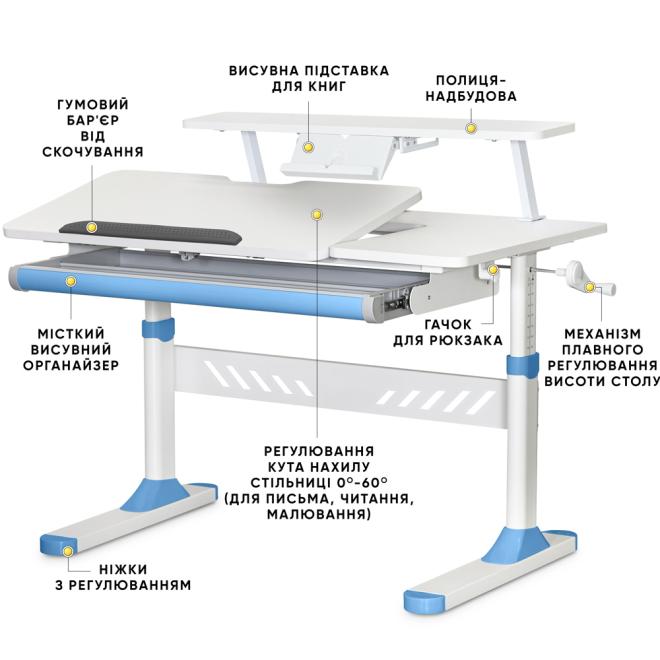 ВИСУВНА ПІДСТАВКА ДЛЯ КНИГ

ПОЛИЦЯ-НАДБУДОВА

ГУМОВИЙ БАР'ЄР ВІД СКОЧУВАННЯ

МІСТКИЙ ВИСУВНИЙ ОРГАНАЙЗЕР

ГАЧОК ДЛЯ РЮКЗАКА

МЕХАНІЗМ ПЛАВНОГО РЕГУЛЮВАННЯ ВИСОТИ СТОЛУ

РЕГУЛЮВАННЯ КУТА НАХИЛУ СТІЛЬНИЦІ 0°-60° (ДЛЯ ПИСЬМА, ЧИТАННЯ, МАЛЮВАННЯ)

НІЖКИ З РЕГУЛЮВАННЯМ